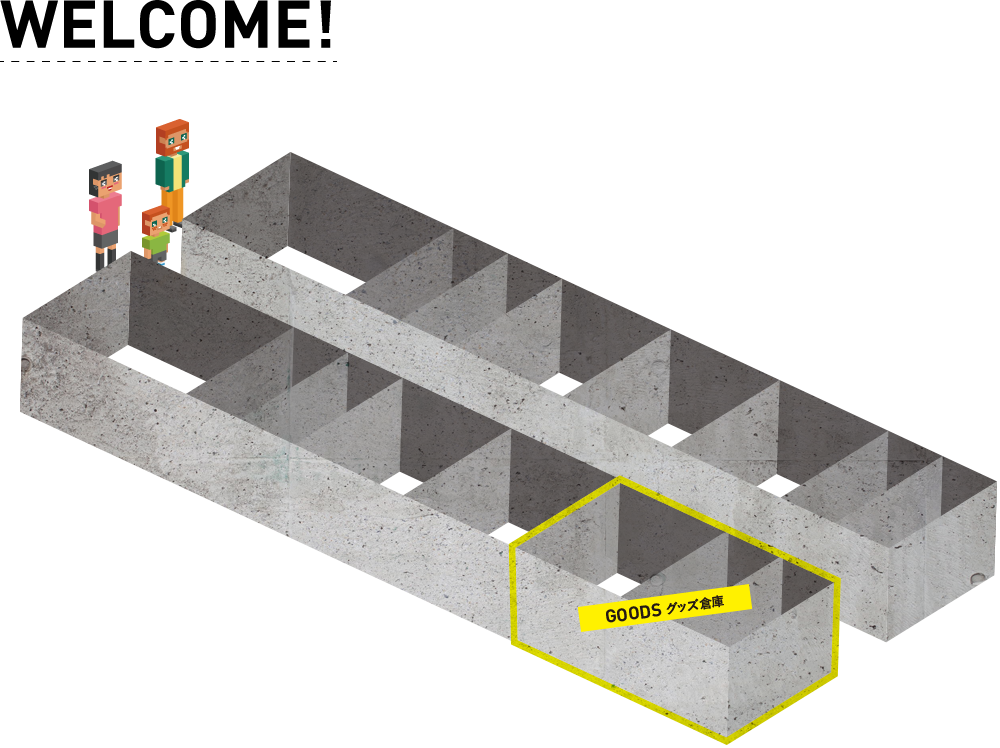 WELCOME!

GOODS グッズ倉庫